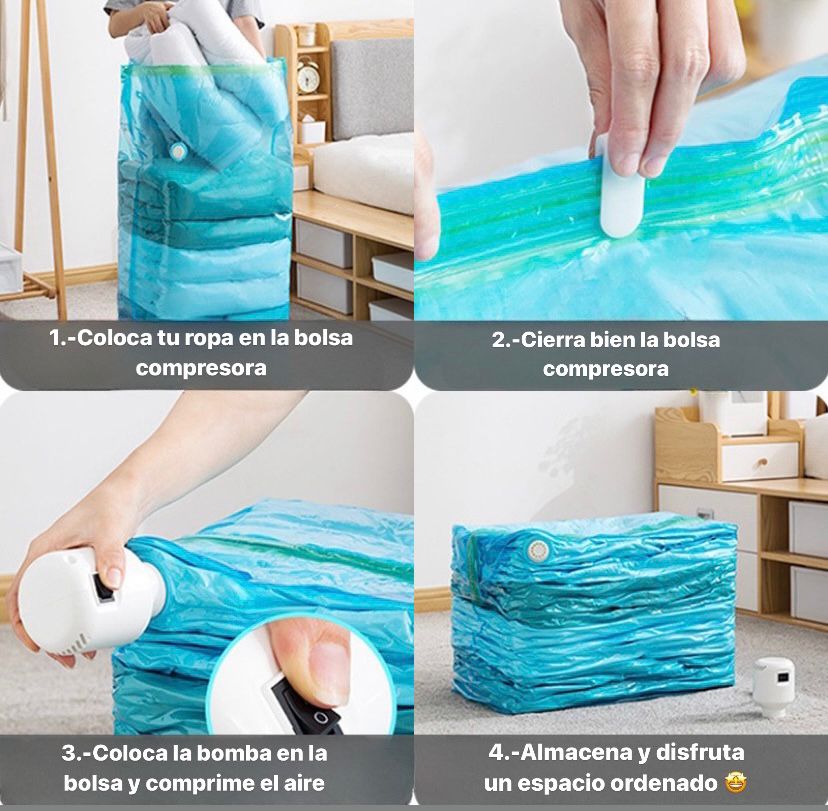 1.-Coloca tu ropa en la bolsa compresora

2.-Cierra bien la bolsa compresora

3.-Coloca la bomba en la bolsa y comprime el aire

4.-Almacena y disfruta un espacio ordenado 🤩